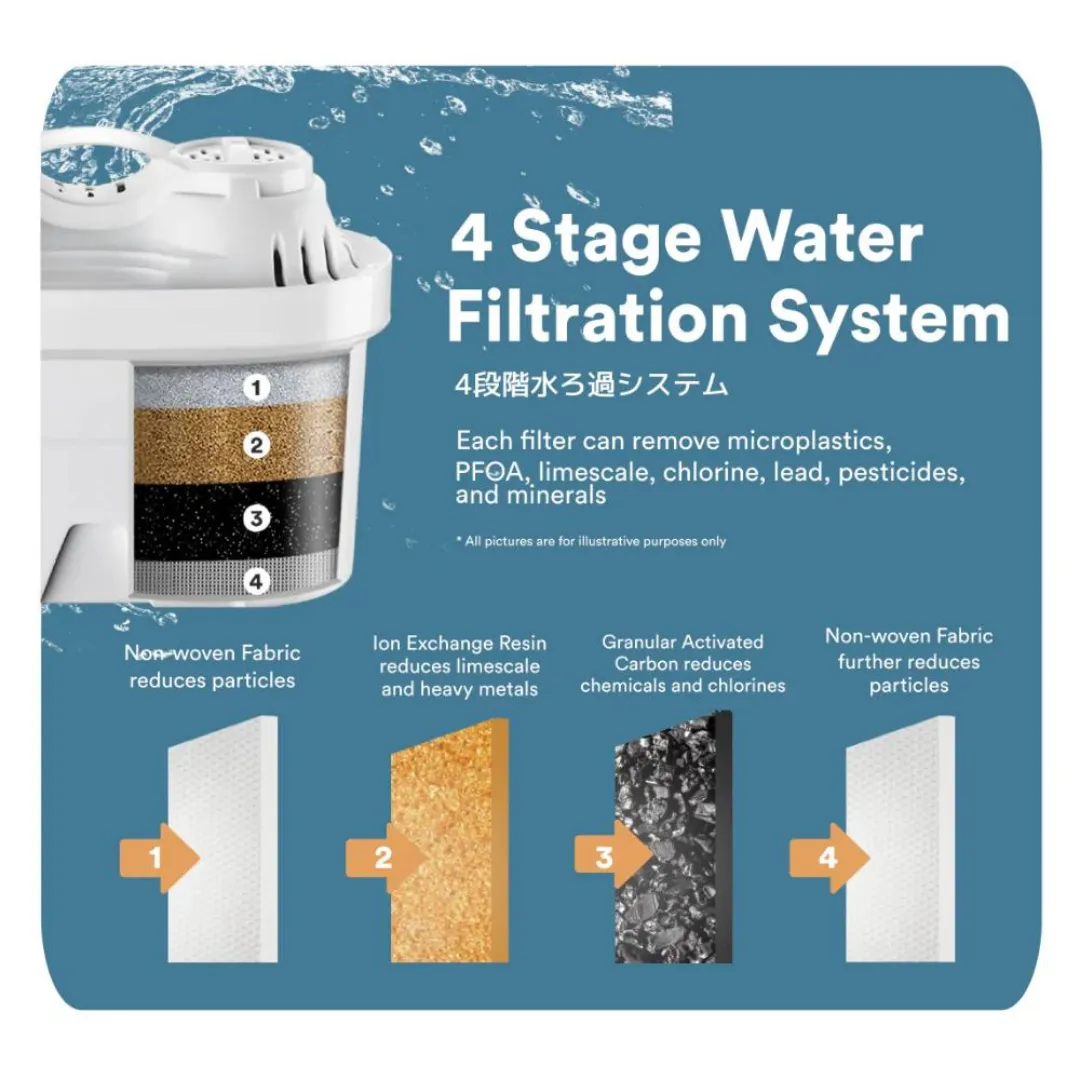 4 Stage Water Filtration System

4段階水ろ過システム

Each filter can remove microplastics, PFOA, limescale, chlorine, lead, pesticides, and minerals

* All pictures are for illustrative purposes only

1
2
3
4

Non-woven Fabric reduces particles

Ion Exchange Resin reduces limescale and heavy metals

Granular Activated Carbon reduces chemicals and chlorines

Non-woven Fabric further reduces particles

1
2
3
4